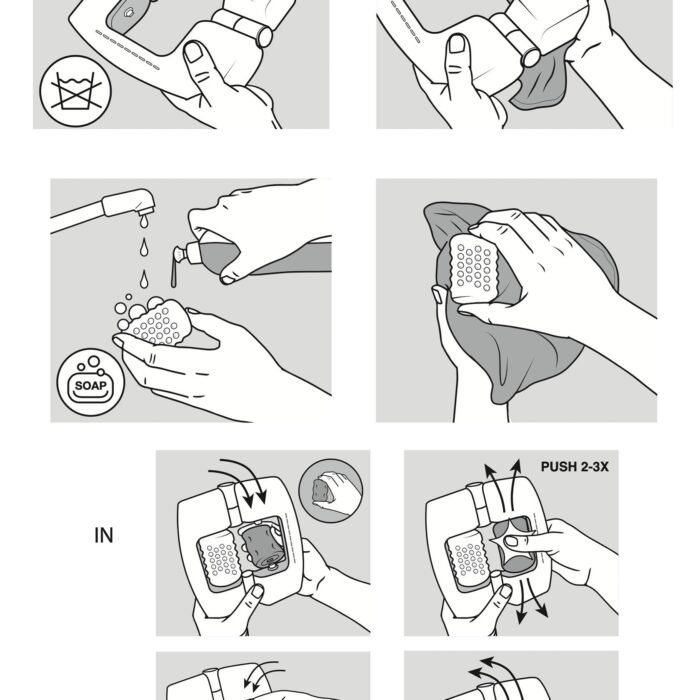 SOAP

IN

PUSH 2-3X